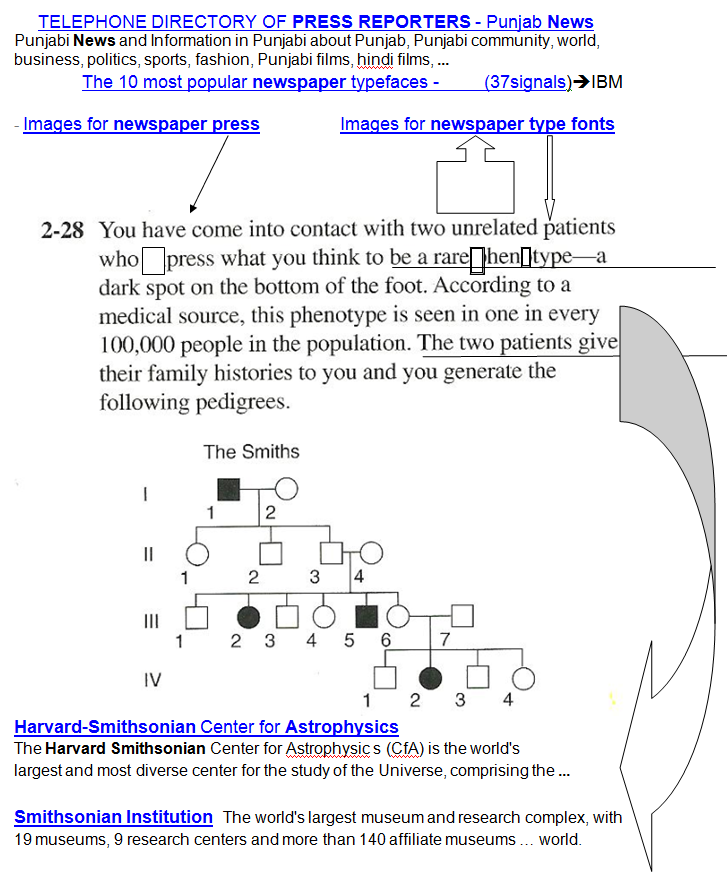 TELEPHONE DIRECTORY OF PRESS REPORTERS - Punjab News
Punjabi News and Information in Punjabi about Punjab, Punjabi community, world, business, politics, sports, fashion, Punjabi films, hindi films, ...
The 10 most popular newspaper typefaces - (37signals)→IBM

- Images for newspaper press Images for newspaper type fonts

2-28 You have come into contact with two unrelated patients who press what you think to be a rare hen type—a dark spot on the bottom of the foot. According to a medical source, this phenotype is seen in one in every 100,000 people in the population. The two patients give their family histories to you and you generate the following pedigrees.

The Smiths
I
1 2
II
1 2 3 4
III
1 2 3 4 5 6 7
IV
1 2 3 4

Harvard-Smithsonian Center for Astrophysics
The Harvard Smithsonian Center for Astrophysic s (CfA) is the world's largest and most diverse center for the study of the Universe, comprising the ...

Smithsonian Institution The world's largest museum and research complex, with 19 museums, 9 research centers and more than 140 affiliate museums … world.